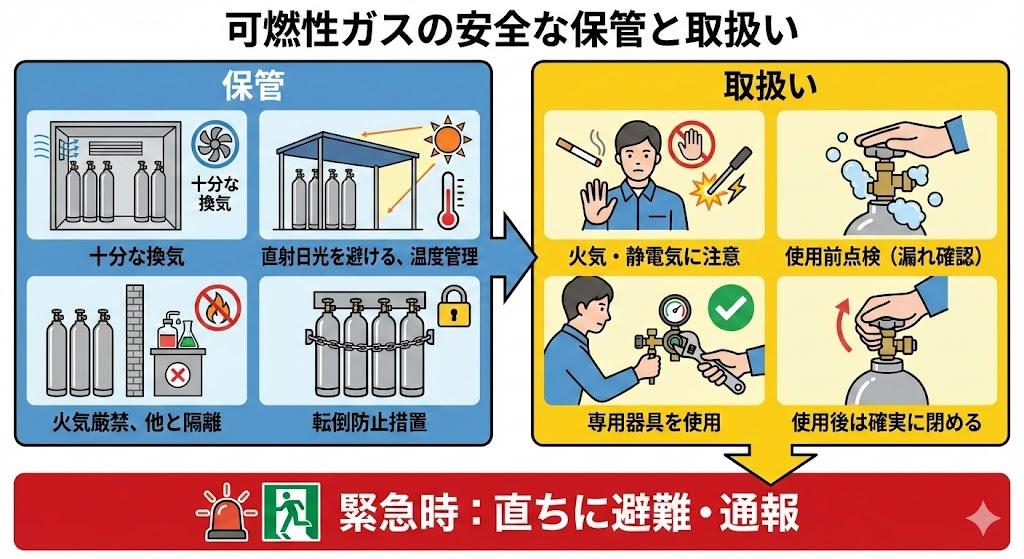 可燃性ガスの安全な保管と取扱い

保管

十分な換気

十分な換気

直射日光を避ける、温度管理

火気厳禁、他と隔離

転倒防止措置

取扱い

火気・静電気に注意

使用前点検（漏れ確認）

専用器具を使用

使用後は確実に閉める

緊急時：直ちに避難・通報