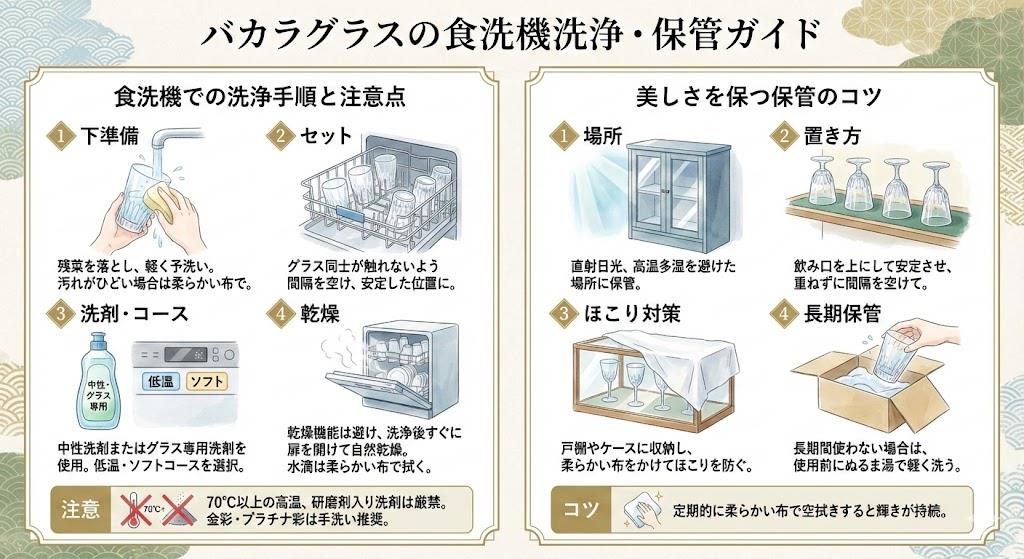 バカラグラスの食洗機洗浄・保管ガイド

食洗機での洗浄手順と注意点

1 下準備

残菜を落とし、軽く予洗い。汚れがひどい場合は柔らかい布で。

2 セット

グラス同士が触れないよう間隔を空け、安定した位置に。

3 洗剤・コース

中性・グラス専用

低温 ソフト

中性洗剤またはグラス専用洗剤を使用。低温・ソフトコースを選択。

4 乾燥

乾燥機能は避け、洗浄後すぐに扉を開けて自然乾燥。水滴は柔らかい布で拭く。

注意 70°C+ 70°C以上の高温、研磨剤入り洗剤は厳禁。金彩・プラチナ彩は手洗い推奨。

美しさを保つ保管のコツ

1 場所

直射日光、高温多湿を避けた場所に保管。

2 置き方

飲み口を上にして安定させ、重ねずに間隔を空けて。

3 ほこり対策

戸棚やケースに収納し、柔らかい布をかけてほこりを防ぐ。

4 長期保管

長期間使わない場合は、使用前にぬるま湯で軽く洗う。

コツ 定期的に柔らかい布で空拭きすると輝きが持続。