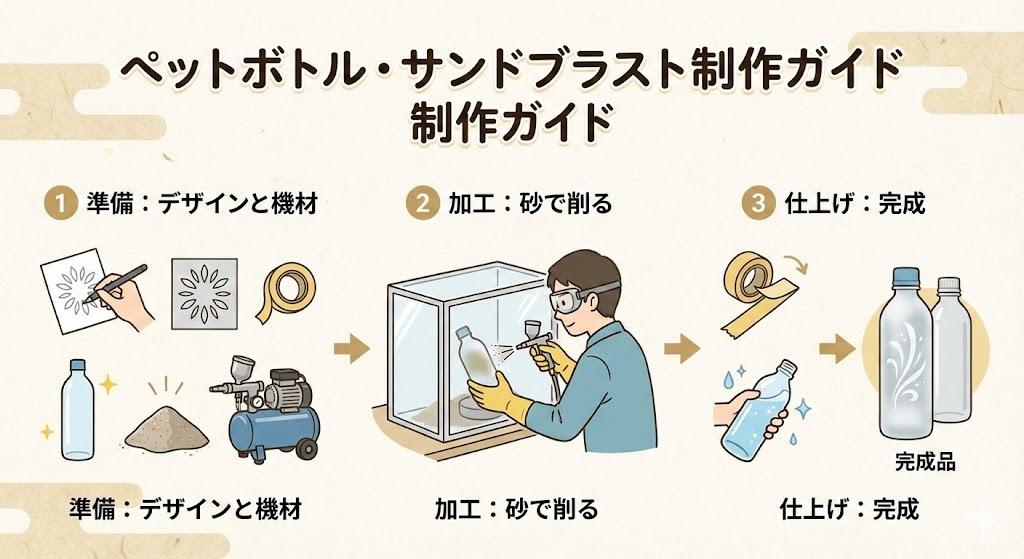 ペットボトル・サンドブラスト制作ガイド
制作ガイド

1 準備：デザインと機材

2 加工：砂で削る

3 仕上げ：完成

完成品

準備：デザインと機材

加工：砂で削る

仕上げ：完成