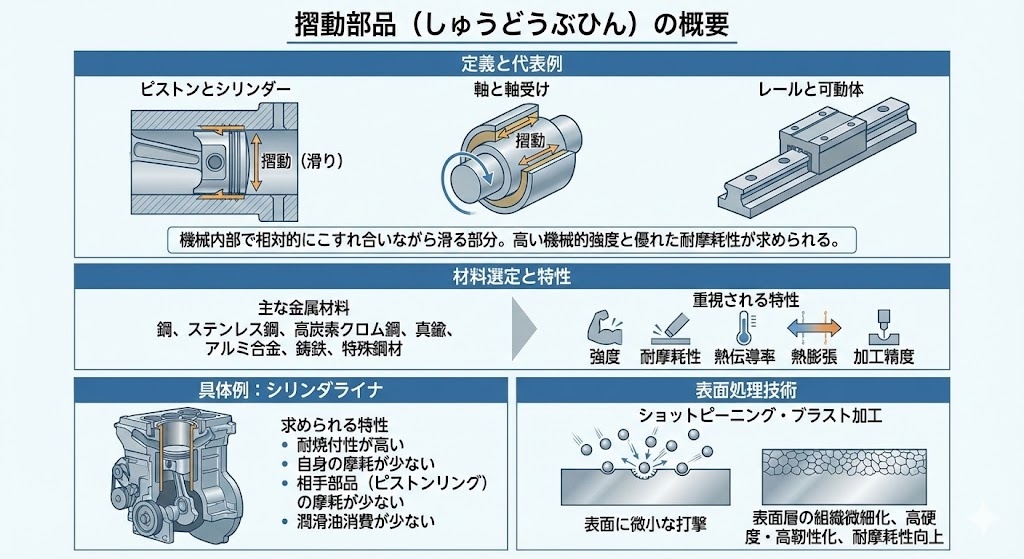 摺動部品（しゅうどうぶひん）の概要

定義と代表例

ピストンとシリンダー

摺動（滑り）

軸と軸受け

摺動

レールと可動体

機械内部で相対的にこすれ合いながら滑る部分。高い機械的強度と優れた耐摩耗性が求められる。

材料選定と特性

主な金属材料
鋼、ステンレス鋼、高炭素クロム鋼、真鍮、アルミ合金、鋳鉄、特殊鋼材

重視される特性

強度　耐摩耗性　熱伝導率　熱膨張　加工精度

具体例：シリンダライナ

求められる特性
• 耐焼付性が高い
• 自身の摩耗が少ない
• 相手部品（ピストンリング）の摩耗が少ない
• 潤滑油消費が少ない

表面処理技術

ショットピーニング・ブラスト加工

表面に微小な打撃

表面層の組織微細化、高硬度・高靭性化、耐摩耗性向上